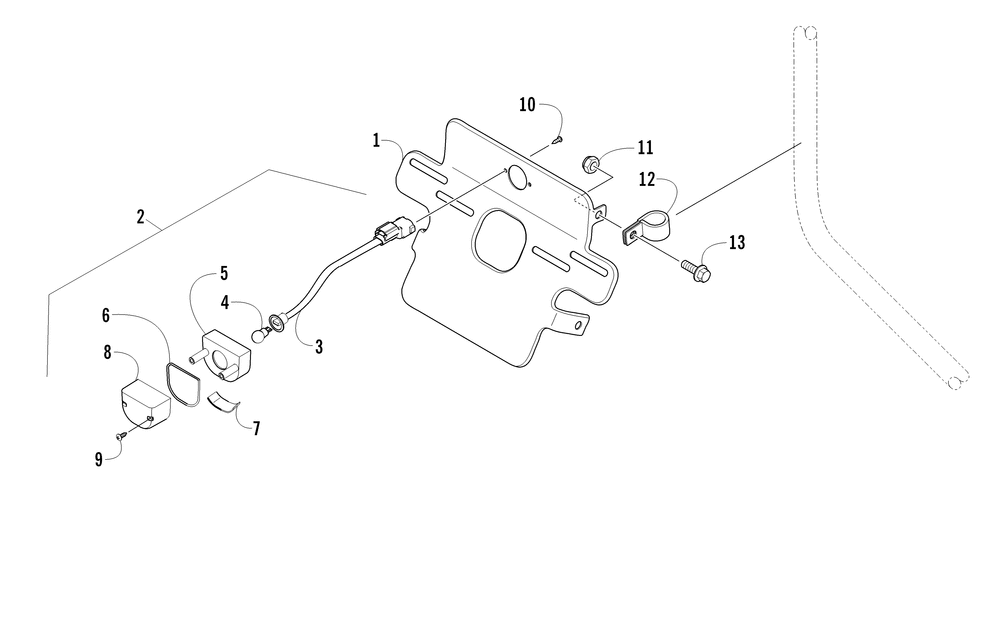 10
1
11
12
2
13
5
4
6
3
8
7
9